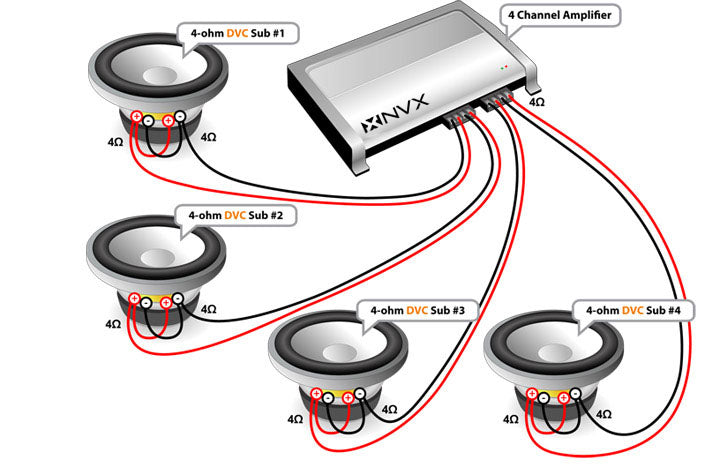 4-ohm DVC Sub #1

4 Channel Amplifier

NVX

4Ω

4Ω

4Ω

4-ohm DVC Sub #2

4Ω

4Ω

4-ohm DVC Sub #3

4Ω

4Ω

4-ohm DVC Sub #4

4Ω

4Ω